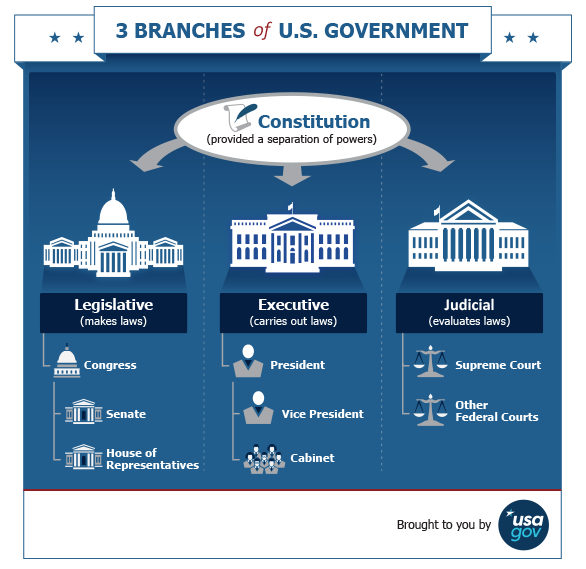 3 BRANCHES of U.S. GOVERNMENT

Constitution
(provided a separation of powers)

Legislative
(makes laws)

Congress

Senate

House of Representatives

Executive
(carries out laws)

President

Vice President

Cabinet

Judicial
(evaluates laws)

Supreme Court

Other Federal Courts

Brought to you by usa gov